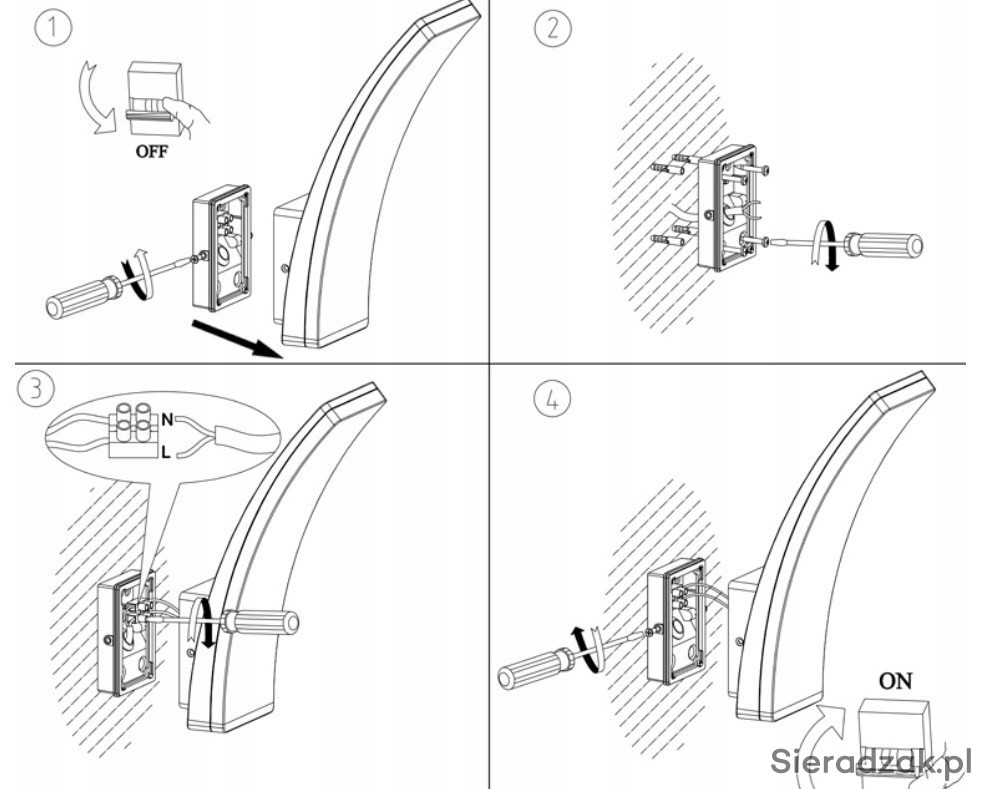 1

OFF

2

3

N

L

4

ON

Sieradzak.pl