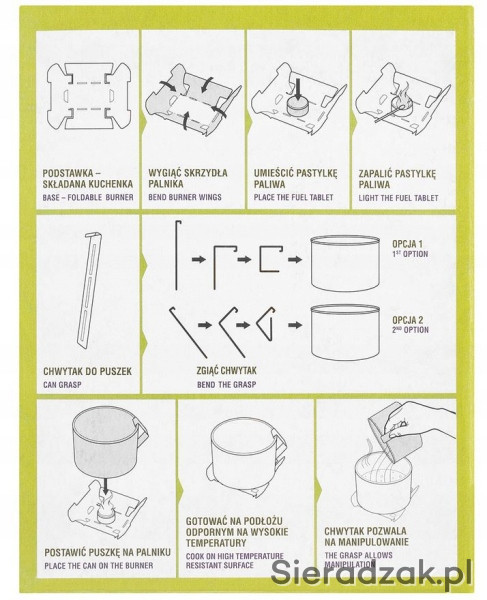 PODSTAWKA – SKŁADANA KUCHENKA
BASE – FOLDABLE BURNER

WYGIĄĆ SKRZYDŁA PALNIKA
BEND BURNER WINGS

UMIEŚCIĆ PASTYLKĘ PALIWA
PLACE THE FUEL TABLET

ZAPALIĆ PASTYLKĘ PALIWA
LIGHT THE FUEL TABLET

CHWYTAK DO PUSZEK
CAN GRASP

OPCJA 1
$1^{ST}$ OPTION

OPCJA 2
$2^{ND}$ OPTION

ZGIĄĆ CHWYTAK
BEND THE GRASP

POSTAWIĆ PUSZKĘ NA PALNIKU
PLACE THE CAN ON THE BURNER

GOTOWAĆ NA PODŁOŻU ODPORNYM NA WYSOKIE TEMPERATURY
COOK ON HIGH TEMPERATURE RESISTANT SURFACE

CHWYTAK POZWALA NA MANIPULOWANIE
THE GRASP ALLOWS MANIPULATION

Sieradzak.pl