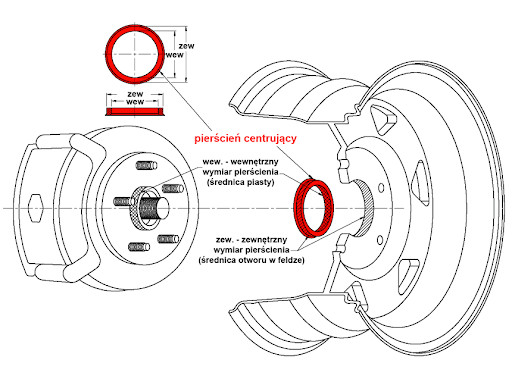 zew
wew

zew
wew

pierścień centrujący

wew. - wewnętrzny
wymiar pierścienia
(średnica piasty)

zew. - zewnętrzny
wymiar pierścienia
(średnica otworu w feldze)